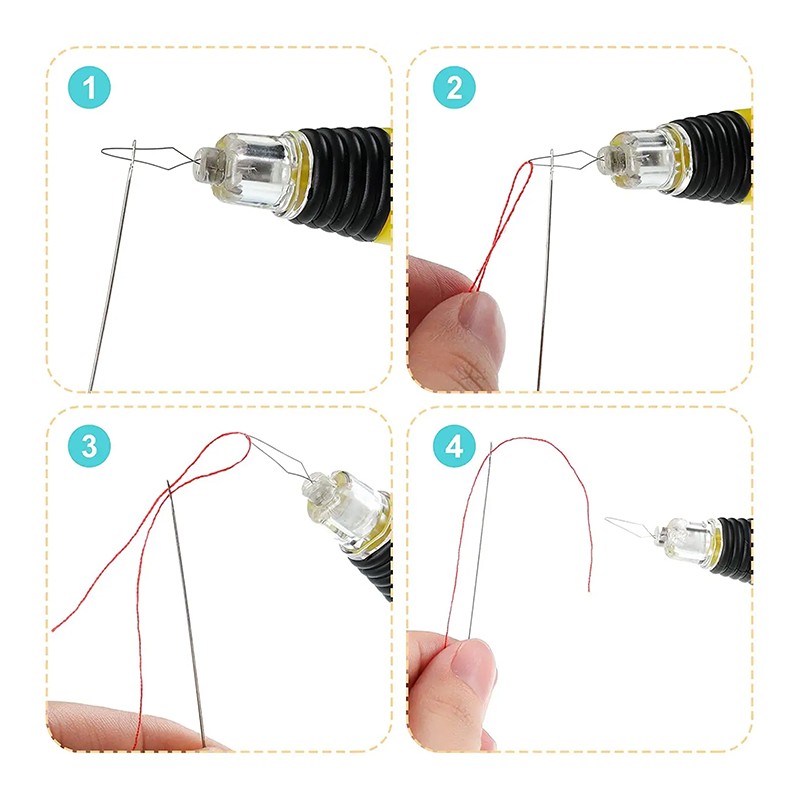 1

2

3

4